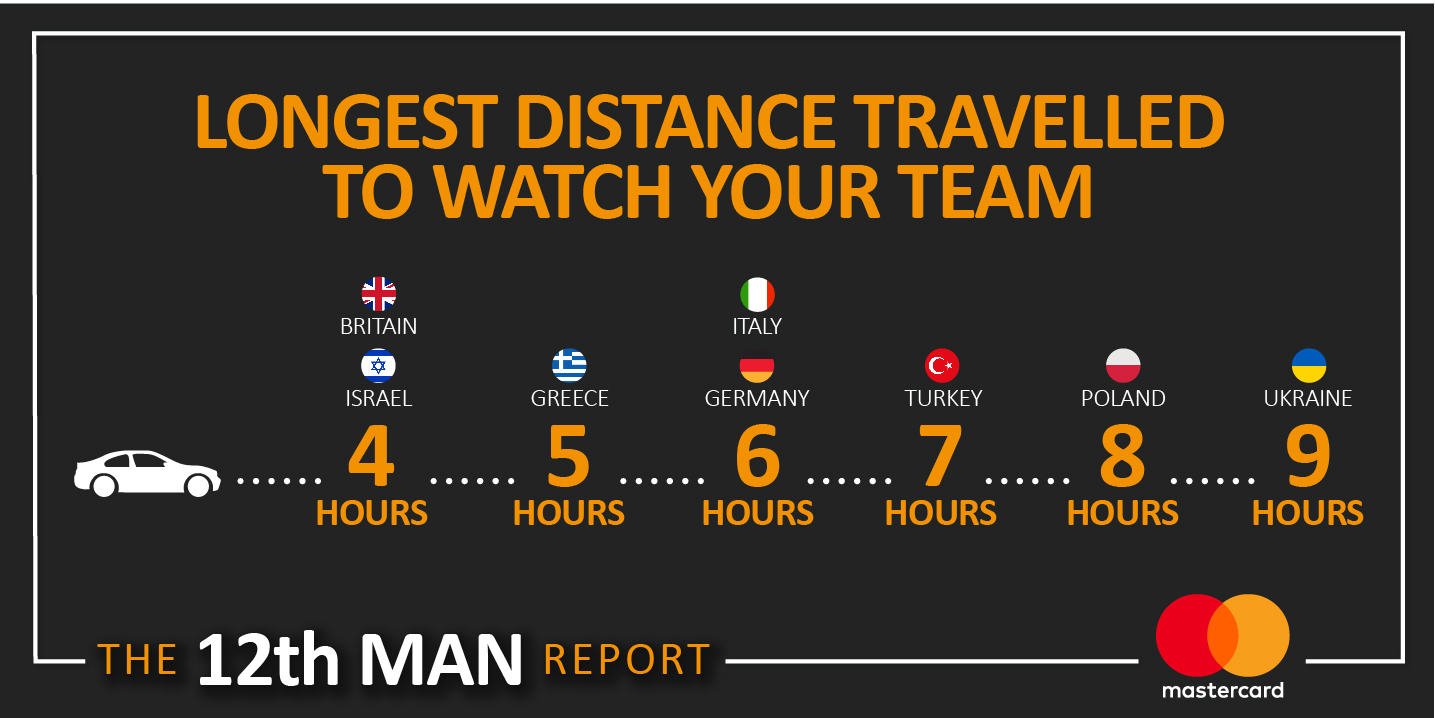 LONGEST DISTANCE TRAVELLED TO WATCH YOUR TEAM

BRITAIN
ISRAEL
4 HOURS

GREECE
5 HOURS

ITALY
GERMANY
6 HOURS

TURKEY
7 HOURS

POLAND
8 HOURS

UKRAINE
9 HOURS

THE 12th MAN REPORT

mastercard