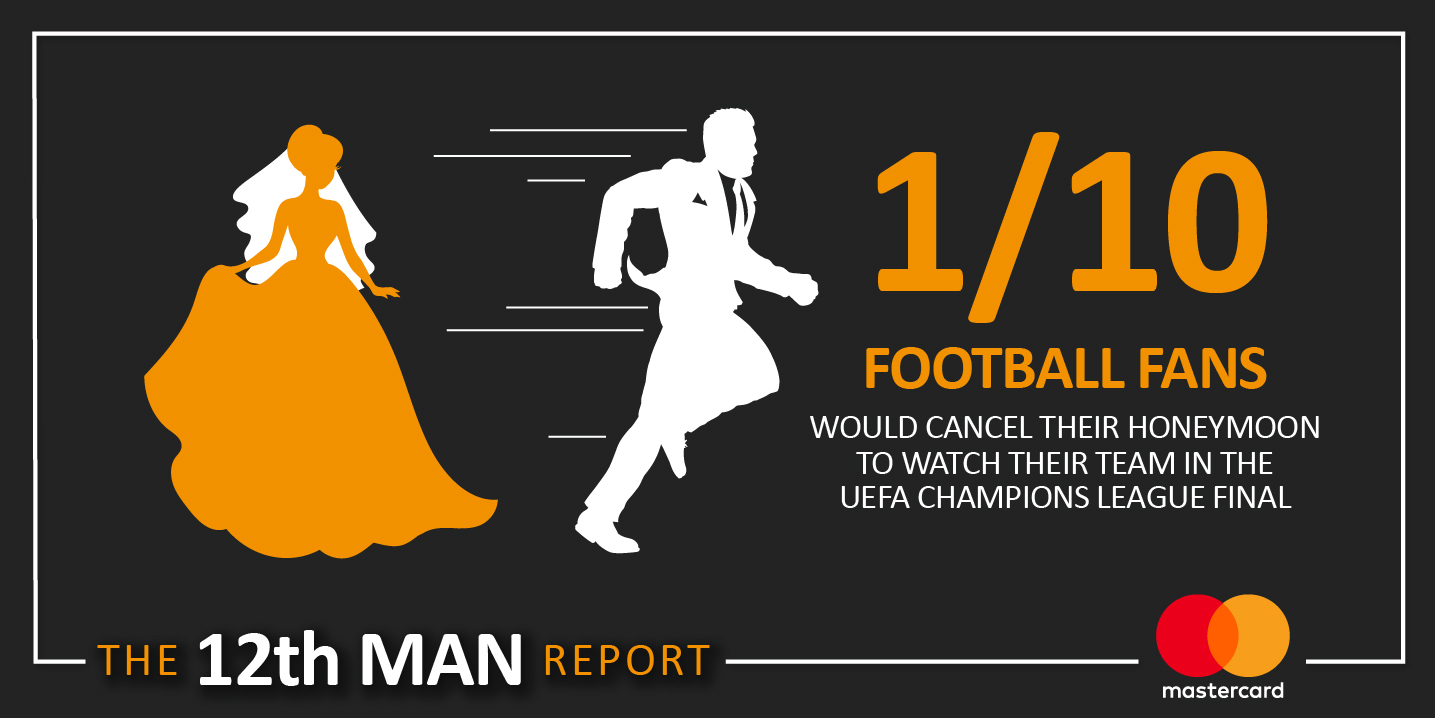 1/10

FOOTBALL FANS

WOULD CANCEL THEIR HONEYMOON TO WATCH THEIR TEAM IN THE UEFA CHAMPIONS LEAGUE FINAL

THE 12th MAN REPORT

mastercard